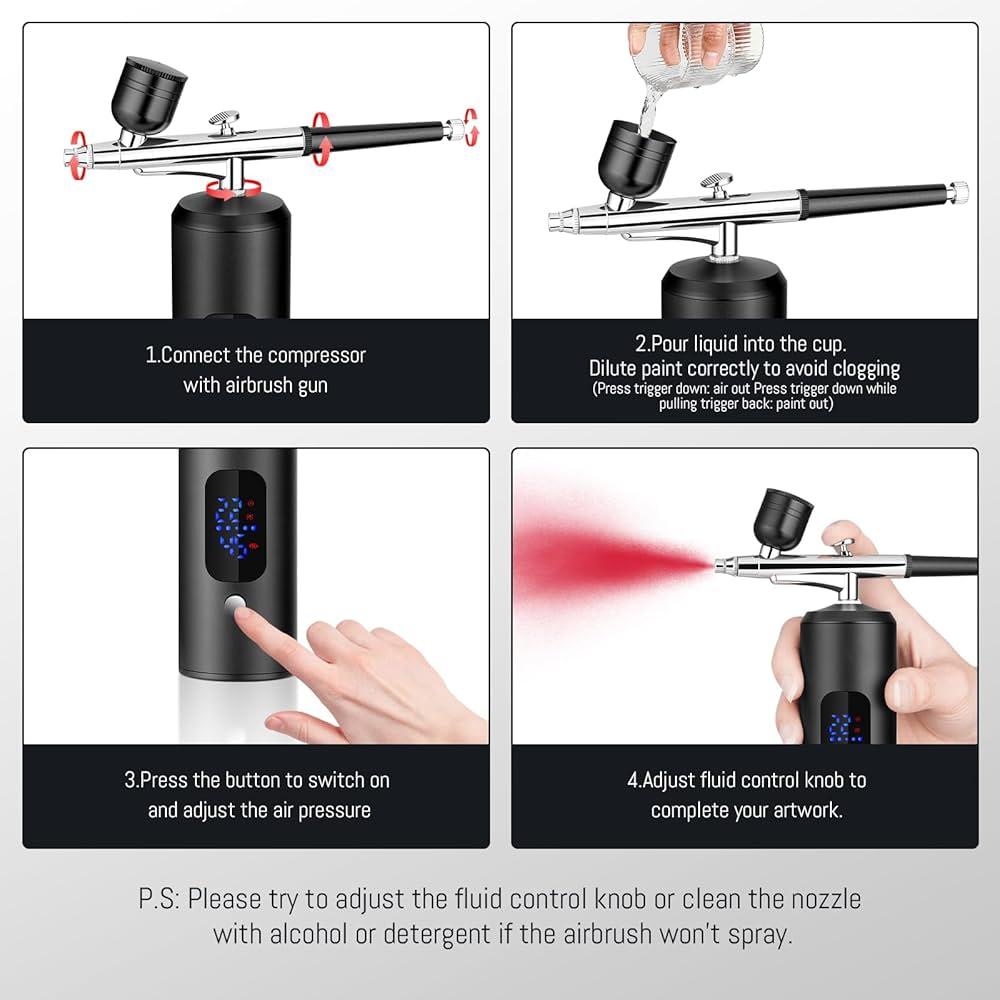 1.Connect the compressor with airbrush gun

2.Pour liquid into the cup. Dilute paint correctly to avoid clogging
(Press trigger down: air out Press trigger down while pulling trigger back: paint out)

3.Press the button to switch on and adjust the air pressure

4.Adjust fluid control knob to complete your artwork.

P.S: Please try to adjust the fluid control knob or clean the nozzle with alcohol or detergent if the airbrush won't spray.